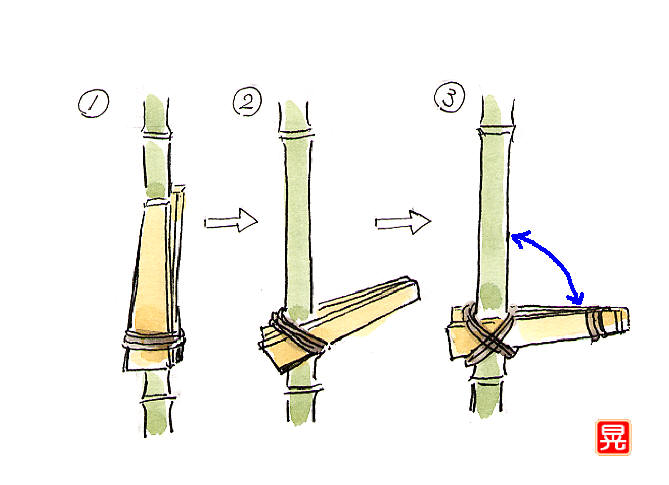 ①

②

③

晃